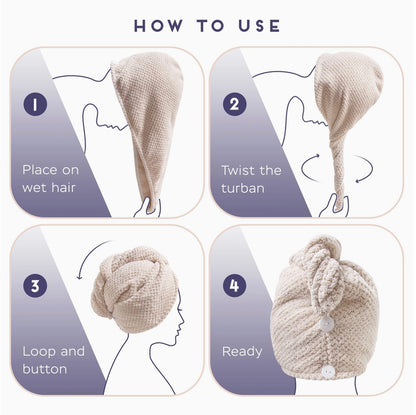 HOW TO USE

1

Place on wet hair

2

Twist the turban

3

Loop and button

4

Ready